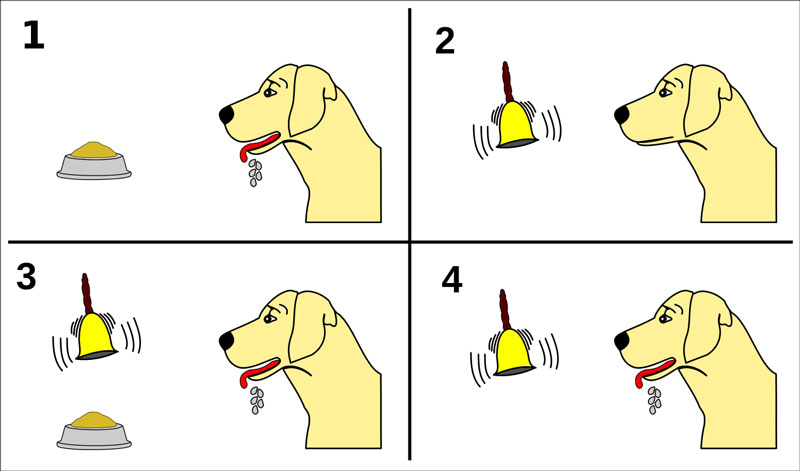 1

2

3

4